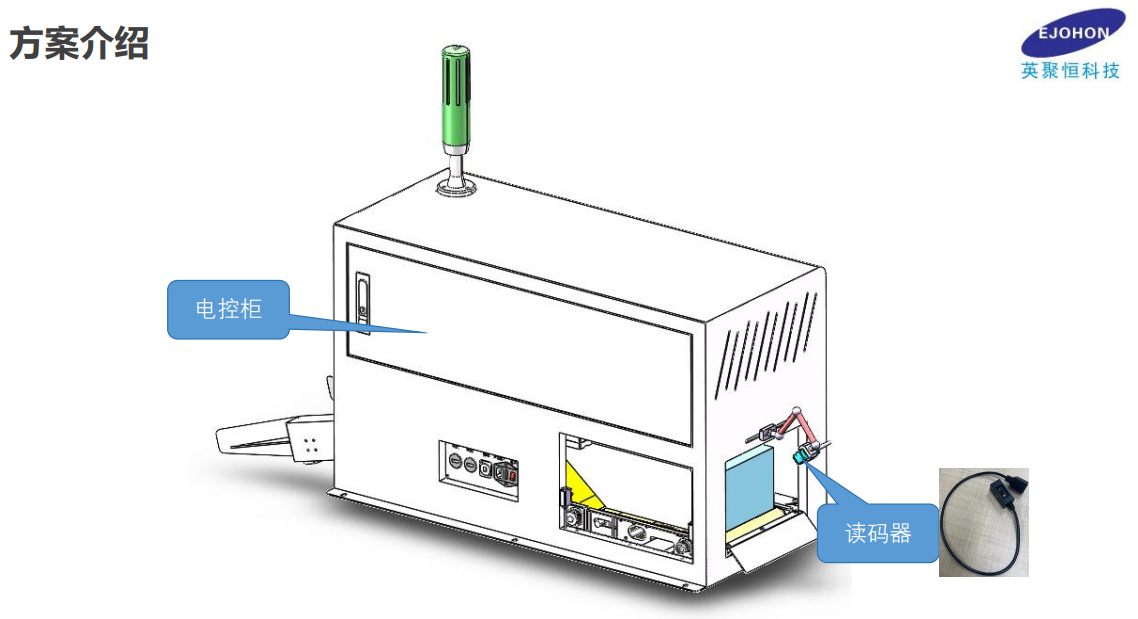 方案介绍

EJOHON
英聚恒科技

电控柜

读码器